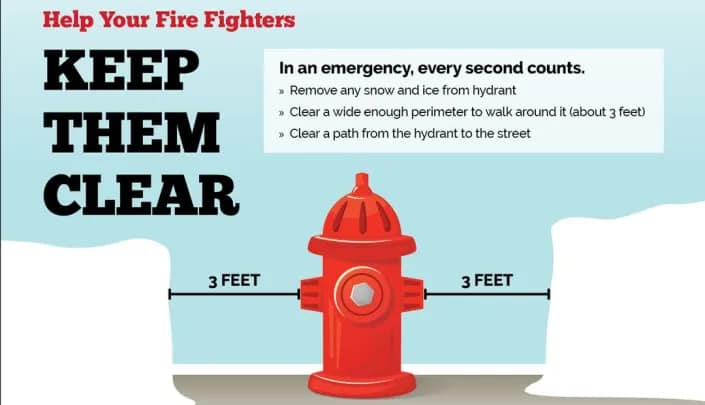 Help Your Fire Fighters

KEEP THEM CLEAR

In an emergency, every second counts.
» Remove any snow and ice from hydrant
» Clear a wide enough perimeter to walk around it (about 3 feet)
» Clear a path from the hydrant to the street

3 FEET

3 FEET